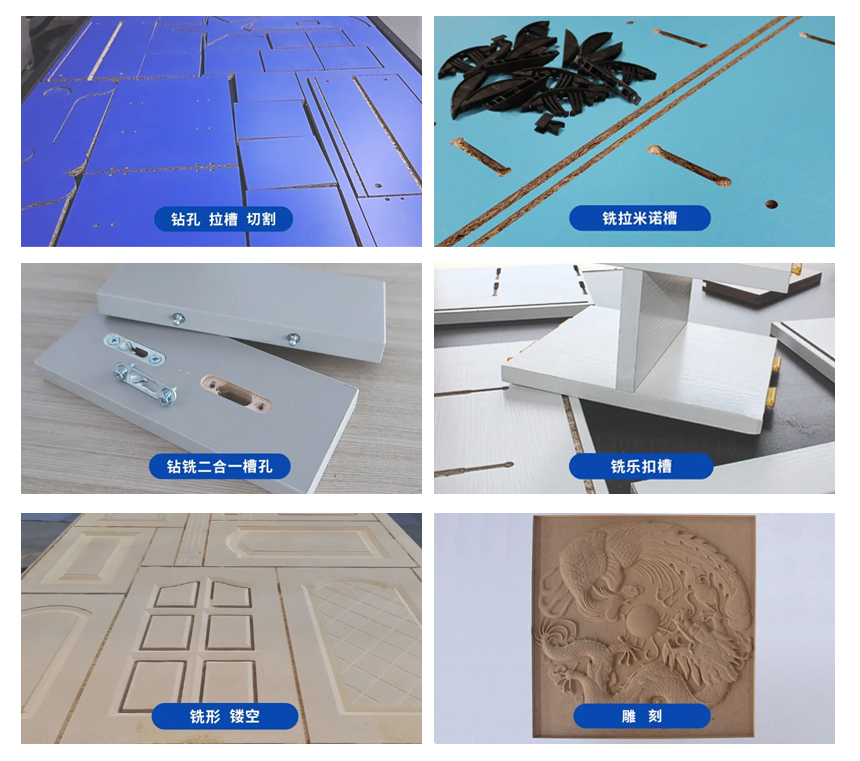 钻孔 拉槽 切割

铣拉米诺槽

钻铣二合一槽孔

铣乐扣槽

铣形 镂空

雕 刻